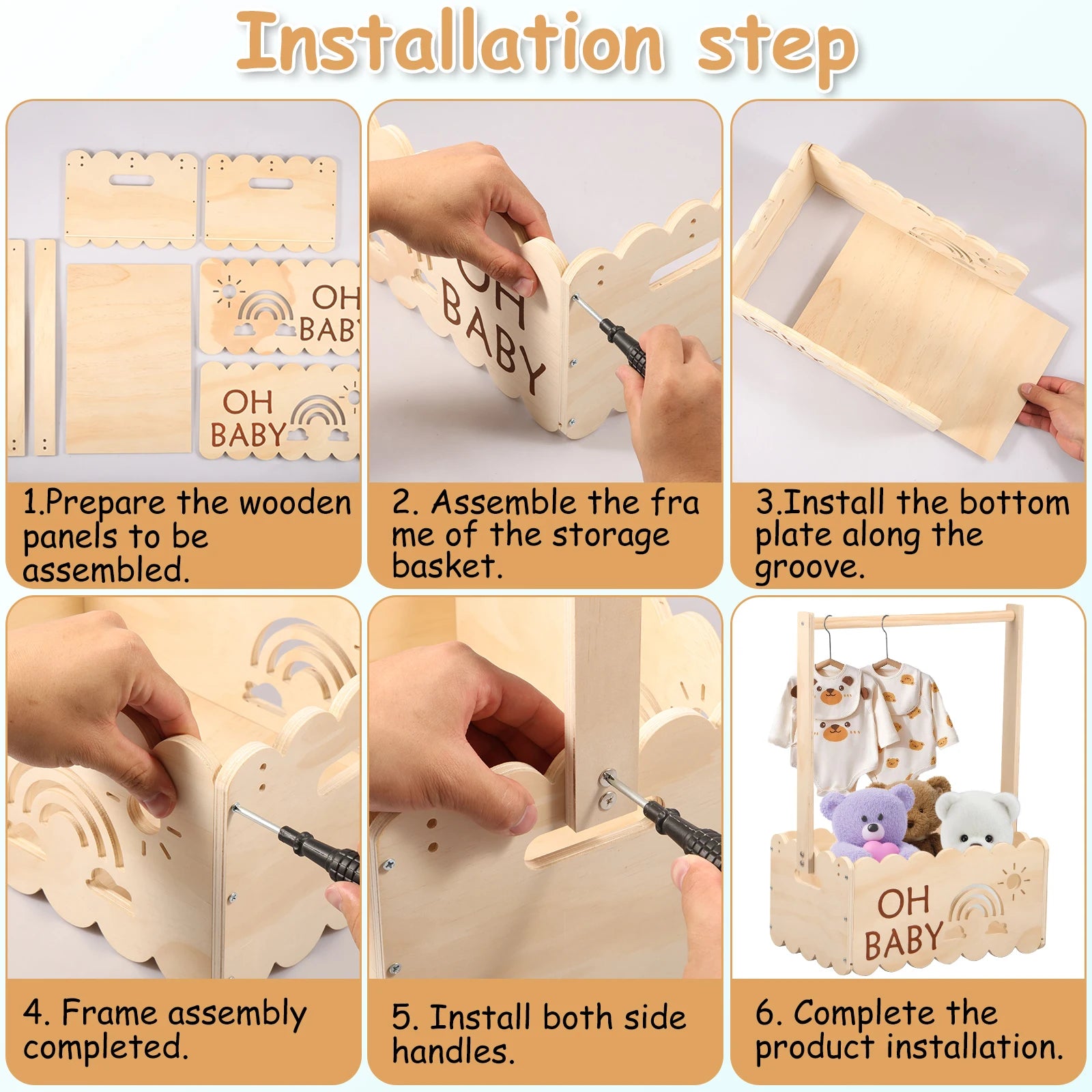 Installation step

OH
BABY

OH
BABY

1.Prepare the wooden panels to be assembled.

OH
BABY

2. Assemble the fra me of the storage basket.

3.Install the bottom plate along the groove.

4. Frame assembly completed.

5. Install both side handles.

OH
BABY

6. Complete the product installation.